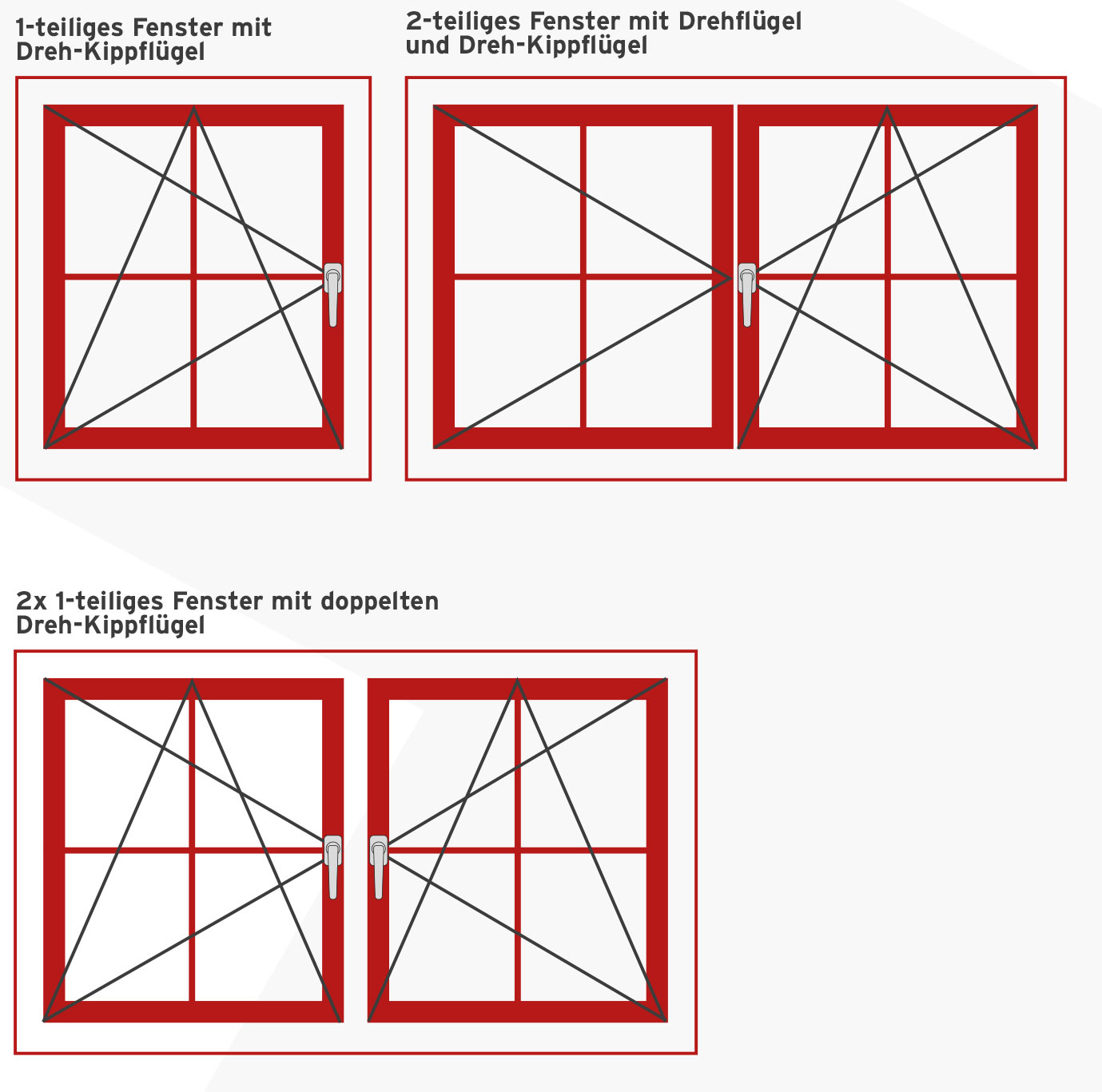 1-teiliges Fenster mit Dreh-Kippflügel

2-teiliges Fenster mit Drehflügel und Dreh-Kippflügel

2x 1-teiliges Fenster mit doppelten Dreh-Kippflügel